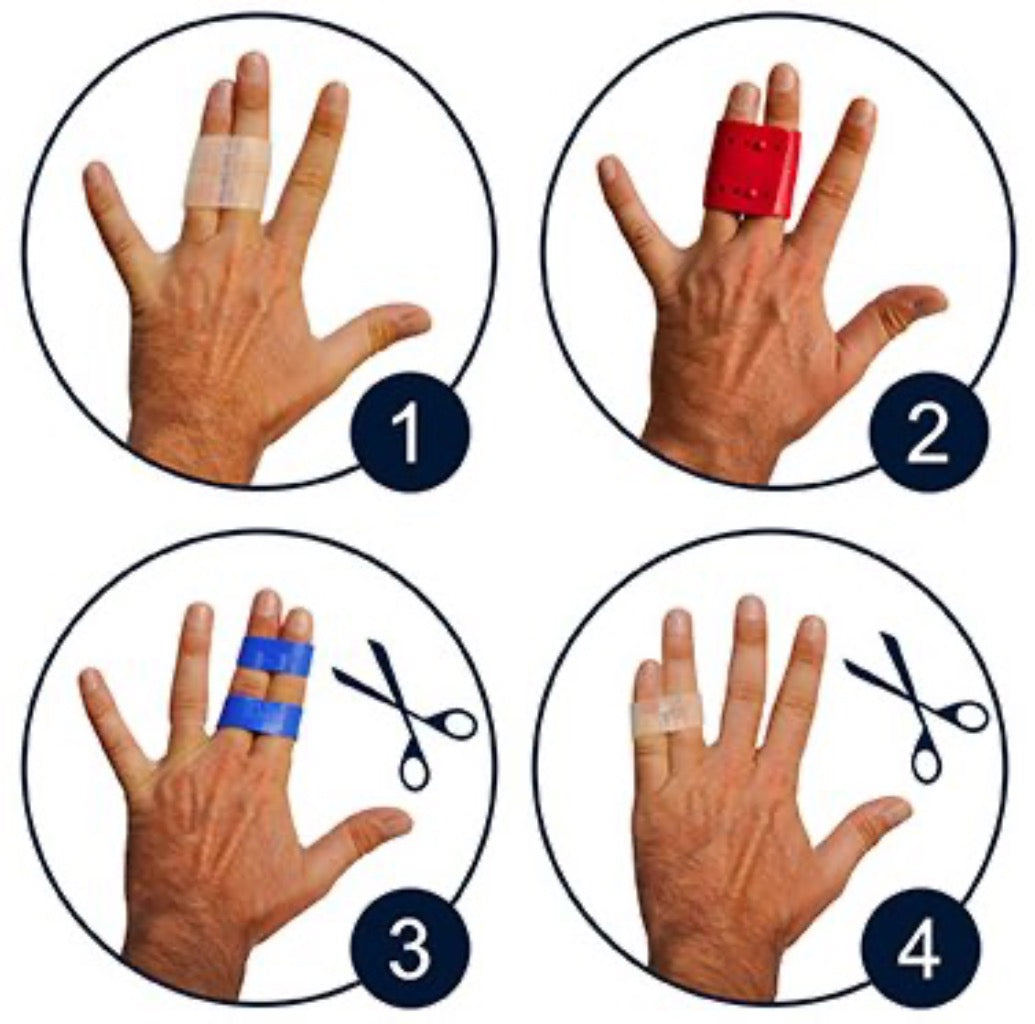 1

2

3

4